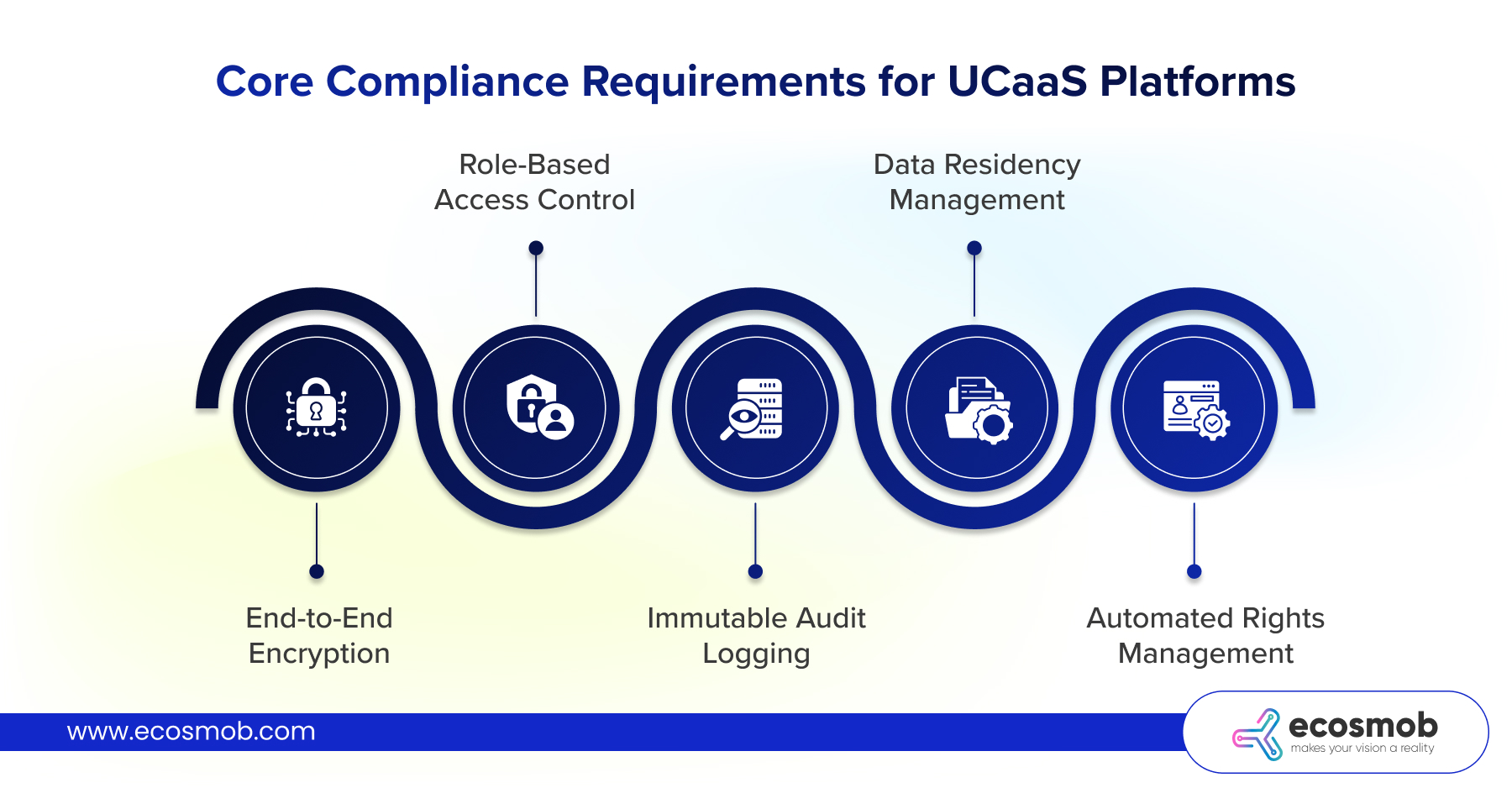 Core Compliance Requirements for UCaaS Platforms

Role-Based Access Control

Data Residency Management

End-to-End Encryption

Immutable Audit Logging

Automated Rights Management

www.ecosmob.com

ecosmob
makes your vision a reality